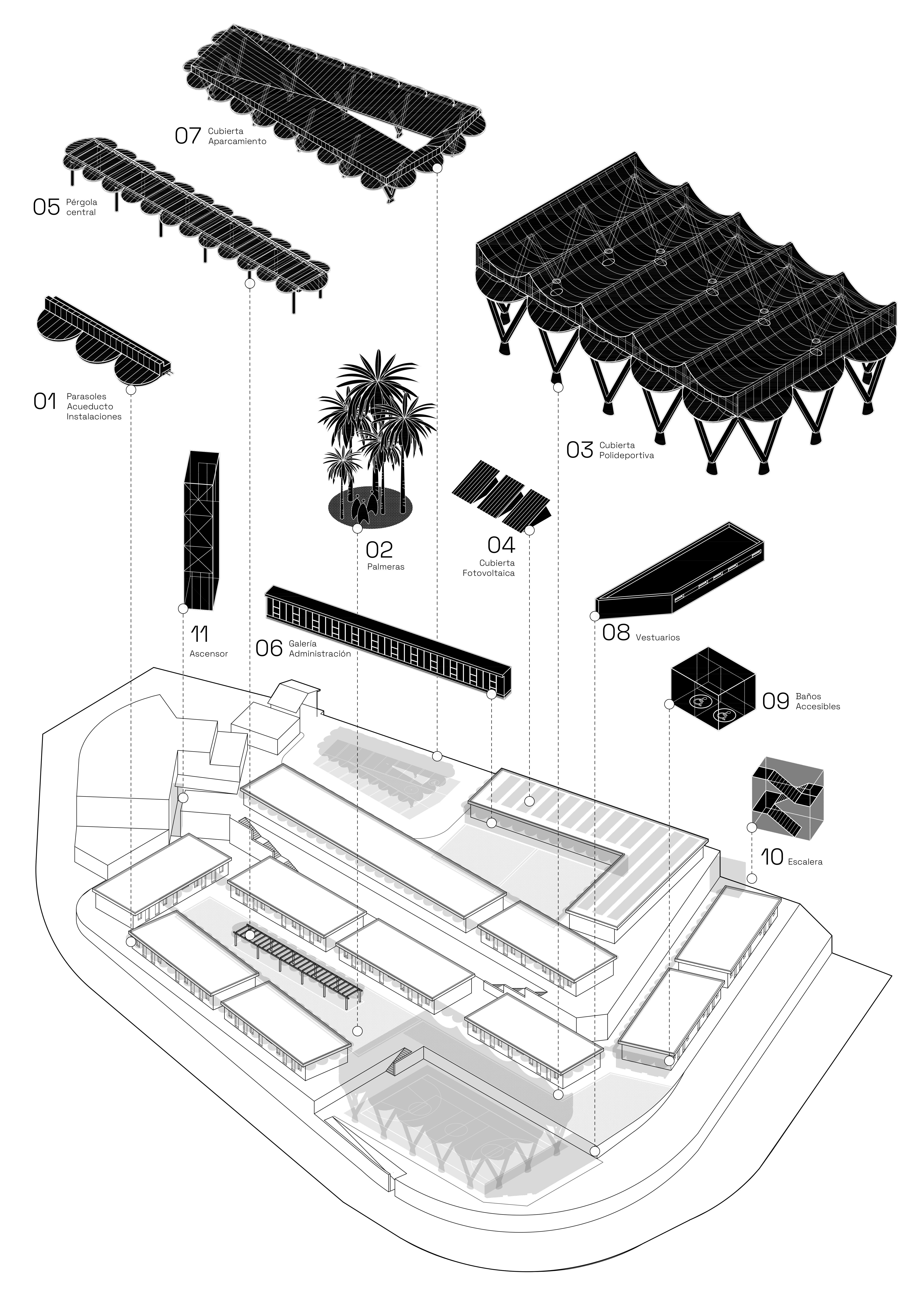 07 Cubierta Aparcamiento

05 Pérgola central

01 Parasoles Acueducto Instalaciones

03 Cubierta Polideportiva

02 Palmeras

04 Cubierta Fotovoltaica

11 Ascensor

06 Galería Administración

08 Vestuarios

09 Baños Accesibles

10 Escalera